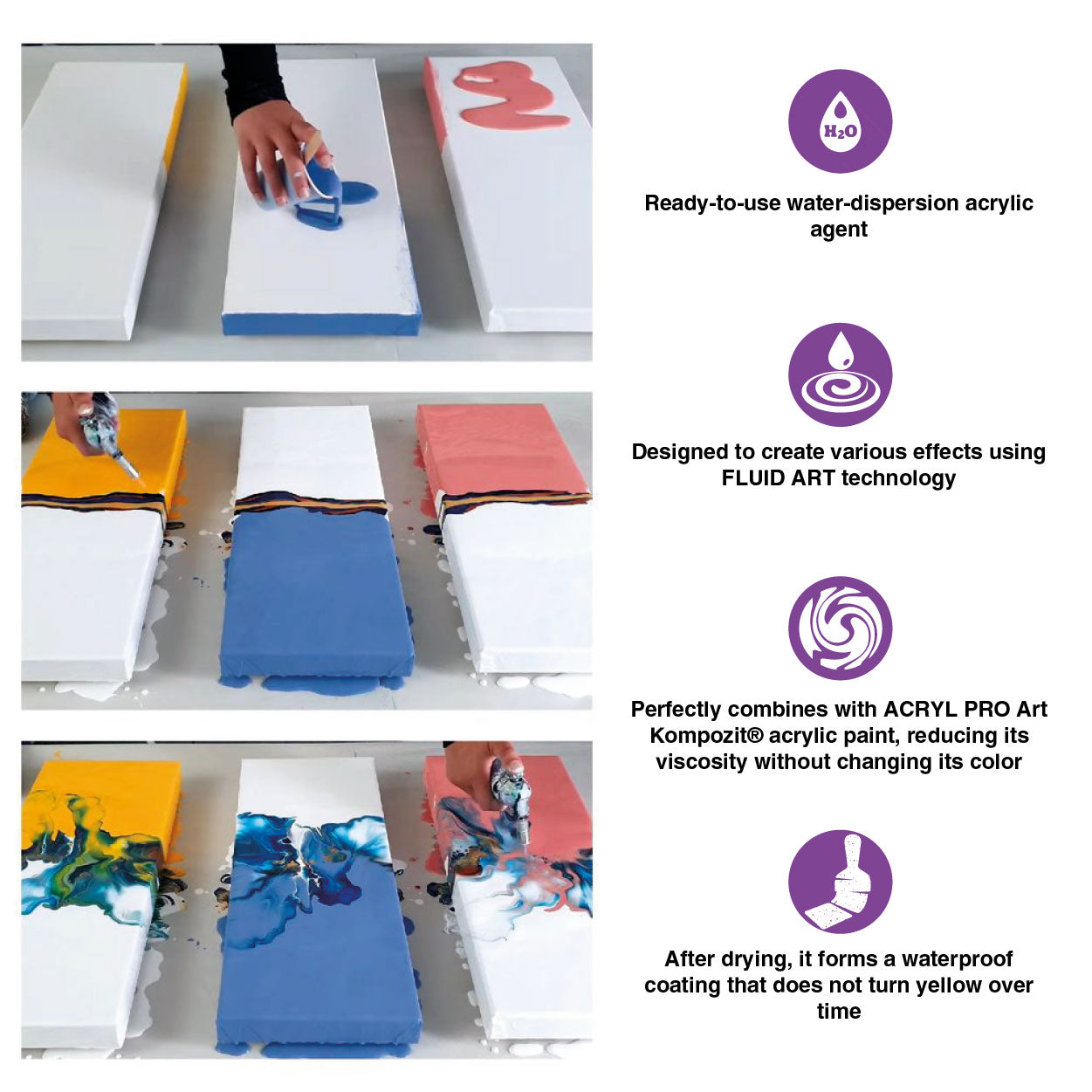 $H_2O$

Ready-to-use water-dispersion acrylic agent

Designed to create various effects using FLUID ART technology

Perfectly combines with ACRYL PRO Art Kompozit® acrylic paint, reducing its viscosity without changing its color

After drying, it forms a waterproof coating that does not turn yellow over time